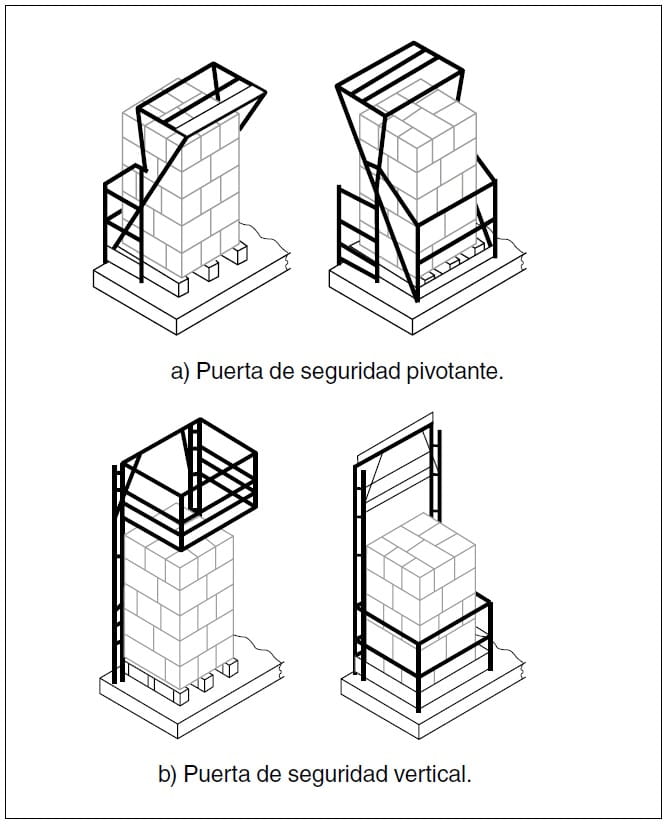 a) Puerta de seguridad pivotante.

b) Puerta de seguridad vertical.