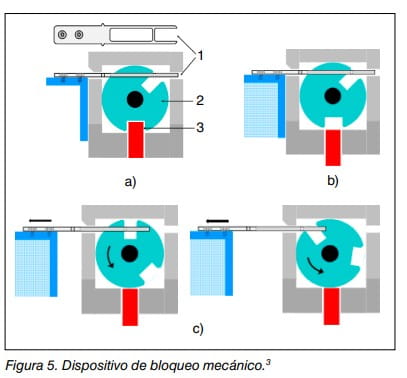 1
2
3
a)
b)
c)

Figura 5. Dispositivo de bloqueo mecánico.$^3$