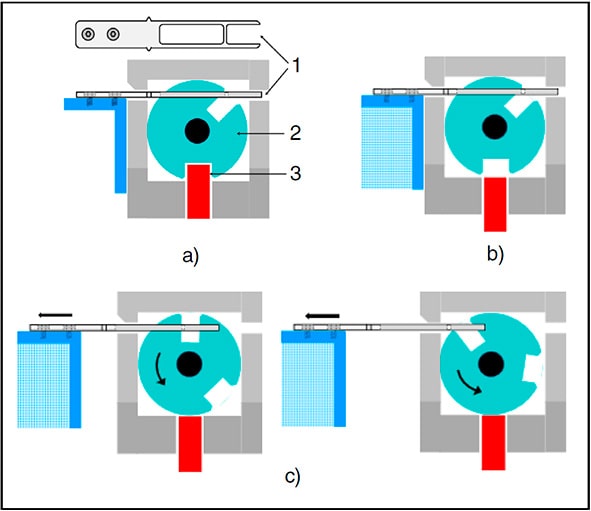 1
2
3
a)
b)
c)