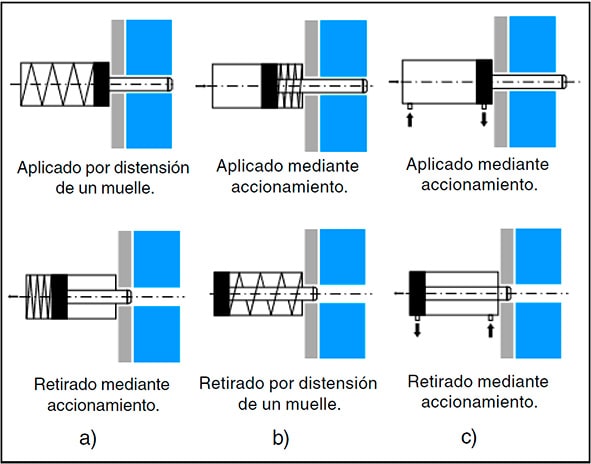 Aplicado por distensión de un muelle.

Aplicado mediante accionamiento.

Aplicado mediante accionamiento.

Retirado mediante accionamiento.

Retirado por distensión de un muelle.

Retirado mediante accionamiento.

a)

b)

c)