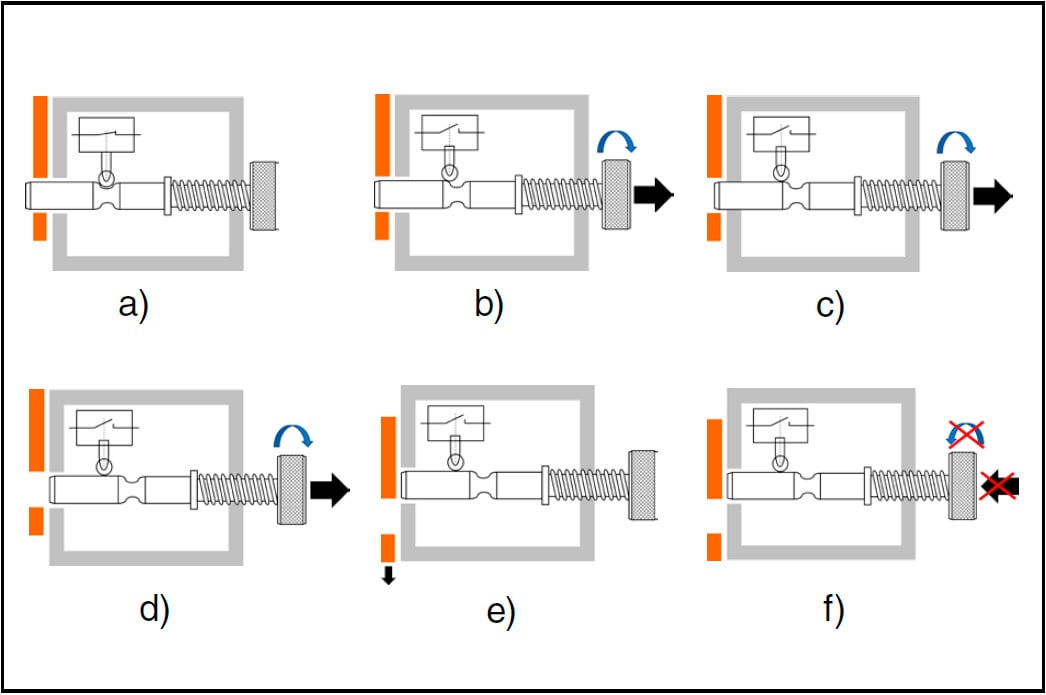 a)

b)

c)

d)

e)

f)