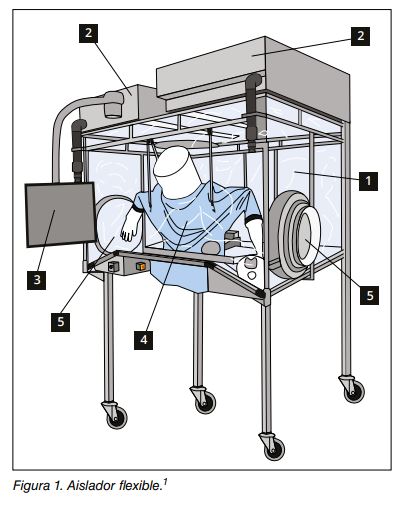 2

2

1

3

5

5

4

Figura 1. Aislador flexible.$^1$