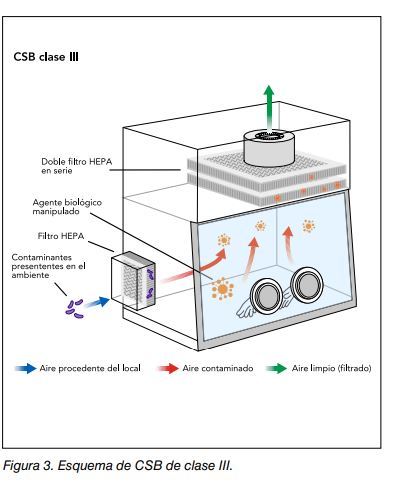 CSB clase III

Doble filtro HEPA en serie

Agente biológico manipulado

Filtro HEPA

Contaminantes presententes en el ambiente

Aire procedente del local
Aire contaminado
Aire limpio (filtrado)

Figura 3. Esquema de CSB de clase III.