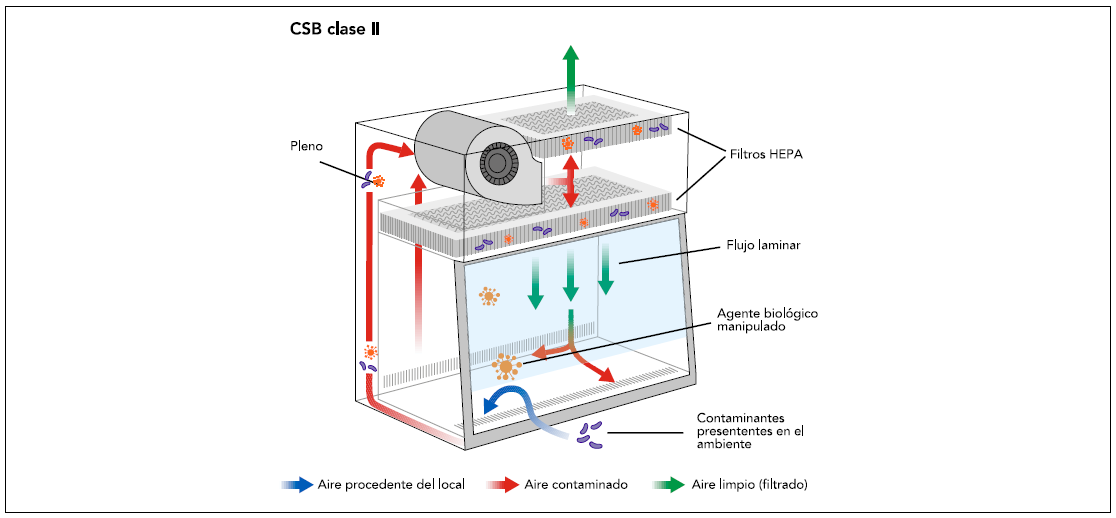 CSB clase II

Pleno

Filtros HEPA

Flujo laminar

Agente biológico manipulado

Contaminantes presententes en el ambiente

Aire procedente del local

Aire contaminado

Aire limpio (filtrado)