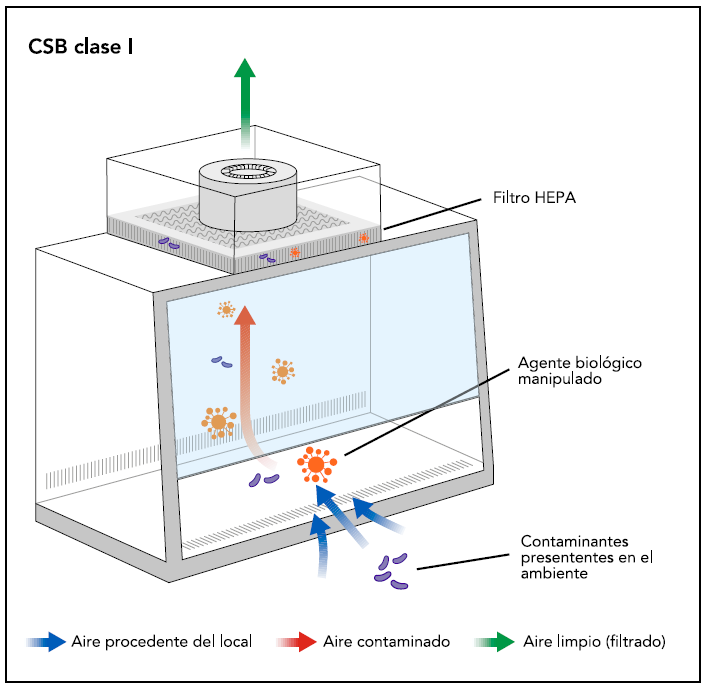 CSB clase I

Filtro HEPA

Agente biológico manipulado

Contaminantes presententes en el ambiente

Aire procedente del local

Aire contaminado

Aire limpio (filtrado)