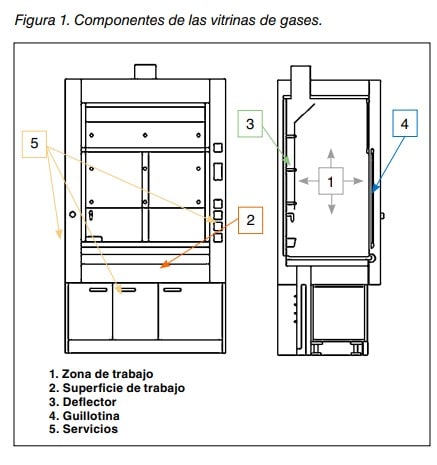 Figura 1. Componentes de las vitrinas de gases.

5

3

4

1

2

1. Zona de trabajo
2. Superficie de trabajo
3. Deflector
4. Guillotina
5. Servicios