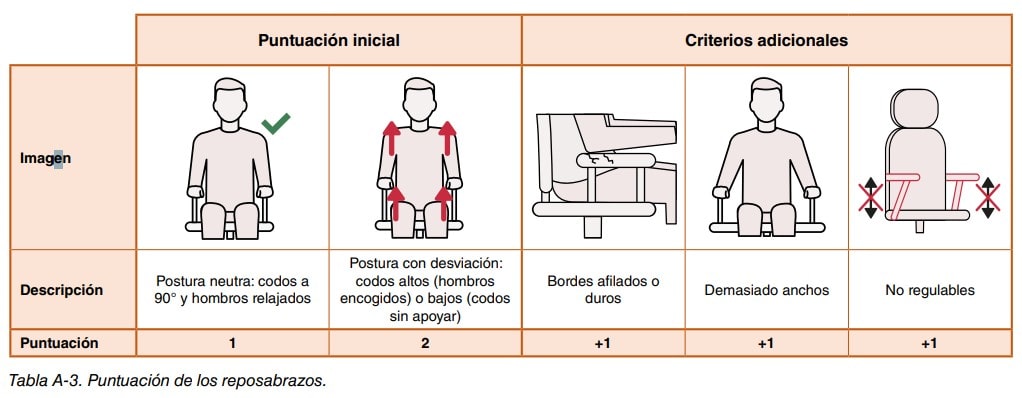 | | Puntuación inicial | | Criterios adicionales | | |
|---|---|---|---|---|---|
| Imagen | | | | | |
| Descripción | Postura neutra: codos a 90° y hombros relajados | Postura con desviación: codos altos (hombros encogidos) o bajos (codos sin apoyar) | Bordes afilados o duros | Demasiado anchos | No regulables |
| Puntuación | 1 | 2 | +1 | +1 | +1 |

Tabla A-3. Puntuación de los reposabrazos.