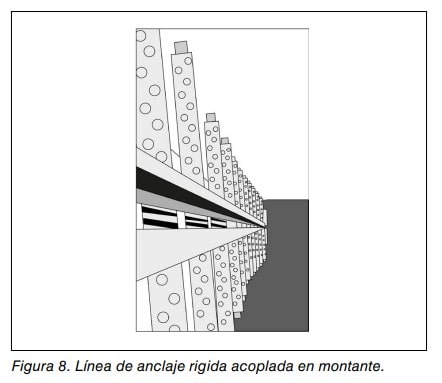 Figura 8. Línea de anclaje rigida acoplada en montante.