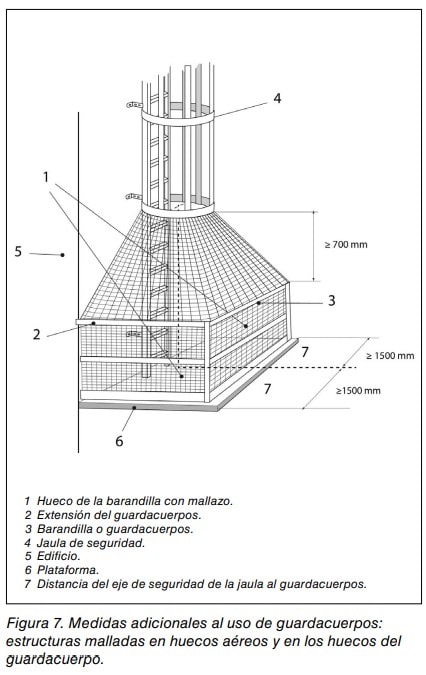 4

1

5

≥ 700 mm

3

2

7

≥ 1500 mm

7

≥1500 mm

6

1 Hueco de la barandilla con mallazo.
2 Extensión del guardacuerpos.
3 Barandilla o guardacuerpos.
4 Jaula de seguridad.
5 Edificio.
6 Plataforma.
7 Distancia del eje de seguridad de la jaula al guardacuerpos.

Figura 7. Medidas adicionales al uso de guardacuerpos: estructuras malladas en huecos aéreos y en los huecos del guardacuerpo.