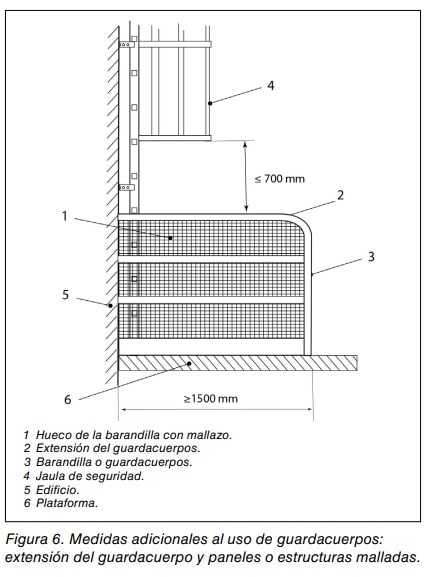 4

≤ 700 mm

2

1

3

5

6

≥1500 mm

1 Hueco de la barandilla con mallazo.
2 Extensión del guardacuerpos.
3 Barandilla o guardacuerpos.
4 Jaula de seguridad.
5 Edificio.
6 Plataforma.

Figura 6. Medidas adicionales al uso de guardacuerpos: extensión del guardacuerpo y paneles o estructuras malladas.