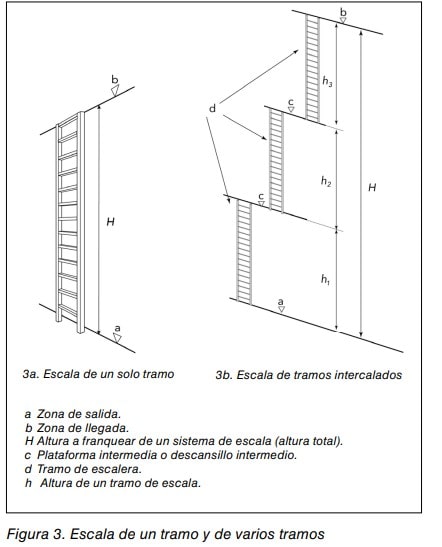 b

H

a

3a. Escala de un solo tramo

b

d

$h_3$

c

$h_2$

H

c

$h_1$

a

3b. Escala de tramos intercalados

a Zona de salida.
b Zona de llegada.
H Altura a franquear de un sistema de escala (altura total).
c Plataforma intermedia o descansillo intermedio.
d Tramo de escalera.
h Altura de un tramo de escala.

Figura 3. Escala de un tramo y de varios tramos