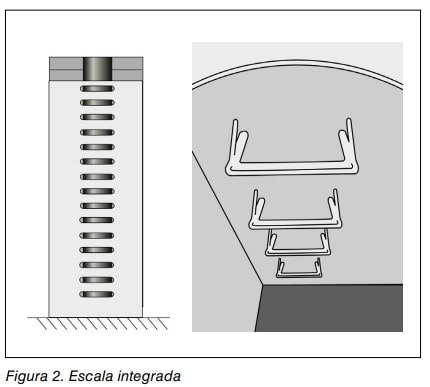 Figura 2. Escala integrada