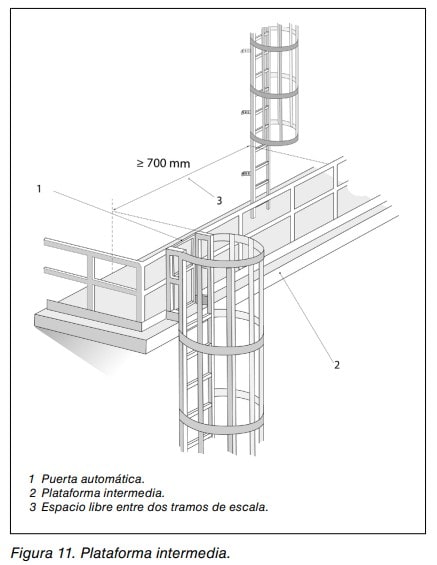 ≥ 700 mm

1

3

2

1 Puerta automática.
2 Plataforma intermedia.
3 Espacio libre entre dos tramos de escala.

Figura 11. Plataforma intermedia.