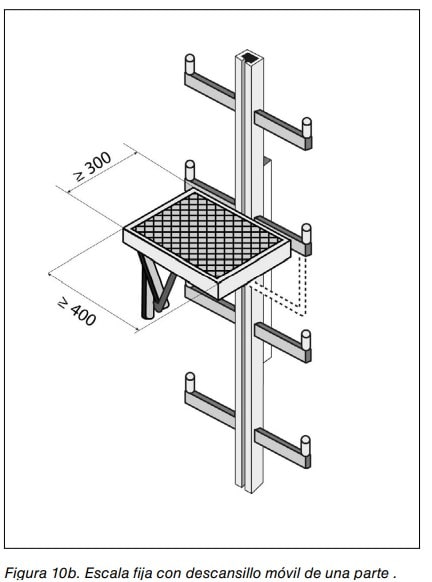 $\geq 300$

$\geq 400$

Figura 10b. Escala fija con descansillo móvil de una parte .