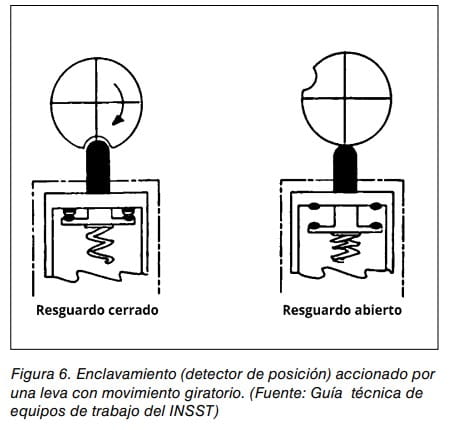 Resguardo cerrado

Resguardo abierto

Figura 6. Enclavamiento (detector de posición) accionado por una leva con movimiento giratorio. (Fuente: Guía técnica de equipos de trabajo del INSST)