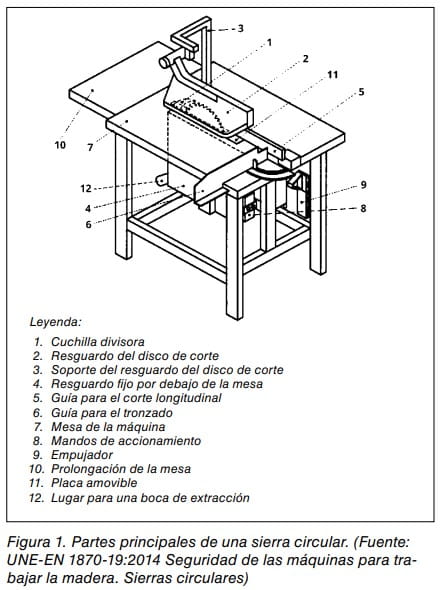 3
1
2
11
5
10
7
12
4
6
9
8

Leyenda:

1. Cuchilla divisora
2. Resguardo del disco de corte
3. Soporte del resguardo del disco de corte
4. Resguardo fijo por debajo de la mesa
5. Guía para el corte longitudinal
6. Guía para el tronzado
7. Mesa de la máquina
8. Mandos de accionamiento
9. Empujador
10. Prolongación de la mesa
11. Placa amovible
12. Lugar para una boca de extracción

Figura 1. Partes principales de una sierra circular. (Fuente: UNE-EN 1870-19:2014 Seguridad de las máquinas para trabajar la madera. Sierras circulares)