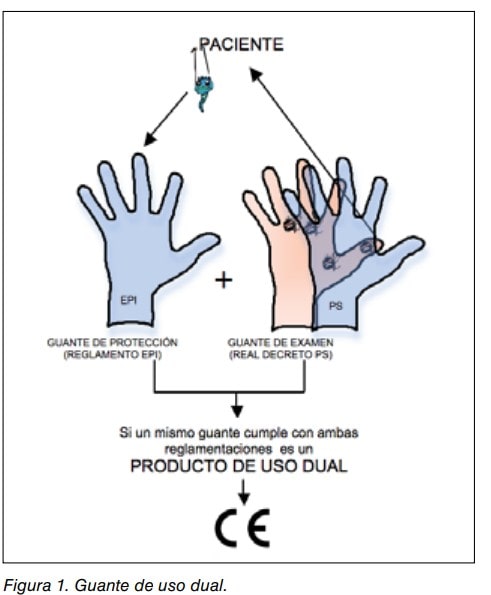 PACIENTE

EPI

+

PS

GUANTE DE PROTECCIÓN
(REGLAMENTO EPI)

GUANTE DE EXAMEN
(REAL DECRETO PS)

Si un mismo guante cumple con ambas reglamentaciones es un
PRODUCTO DE USO DUAL

CE

Figura 1. Guante de uso dual.