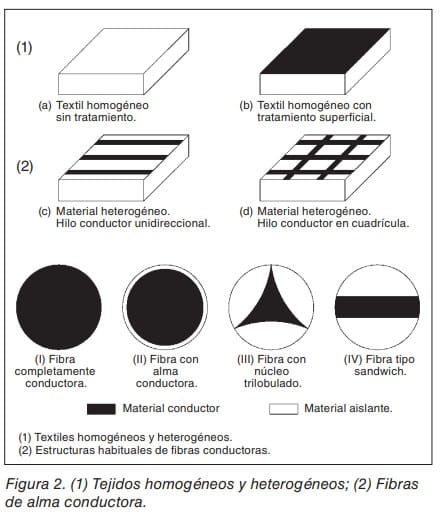 (1)

(a) Textil homogéneo sin tratamiento.

(b) Textil homogéneo con tratamiento superficial.

(2)

(c) Material heterogéneo. Hilo conductor unidireccional.

(d) Material heterogéneo. Hilo conductor en cuadrícula.

(I) Fibra completamente conductora.

(II) Fibra con alma conductora.

(III) Fibra con núcleo trilobulado.

(IV) Fibra tipo sandwich.

Material conductor

Material aislante.

(1) Textiles homogéneos y heterogéneos.
(2) Estructuras habituales de fibras conductoras.

Figura 2. (1) Tejidos homogéneos y heterogéneos; (2) Fibras de alma conductora.