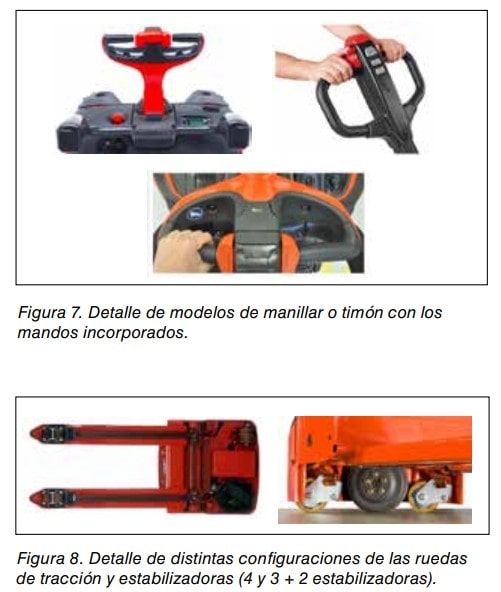 Figura 7. Detalle de modelos de manillar o timón con los mandos incorporados.

Figura 8. Detalle de distintas configuraciones de las ruedas de tracción y estabilizadoras (4 y 3 + 2 estabilizadoras).