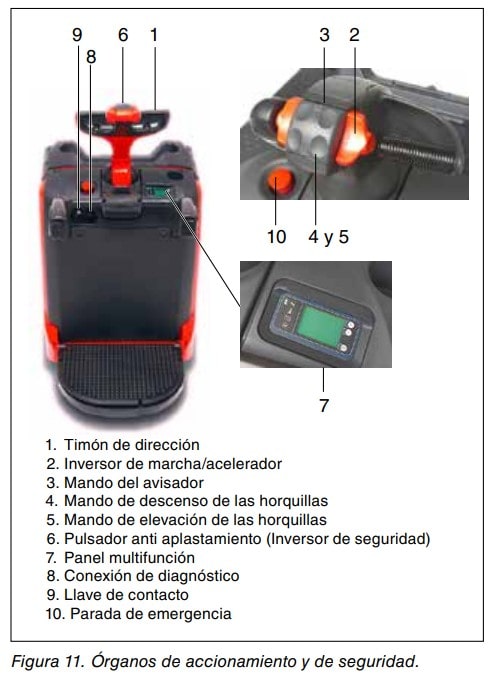 9 6 1
8

3 2

10 4 y 5

7

1. Timón de dirección
2. Inversor de marcha/acelerador
3. Mando del avisador
4. Mando de descenso de las horquillas
5. Mando de elevación de las horquillas
6. Pulsador anti aplastamiento (Inversor de seguridad)
7. Panel multifunción
8. Conexión de diagnóstico
9. Llave de contacto
10. Parada de emergencia

Figura 11. Órganos de accionamiento y de seguridad.