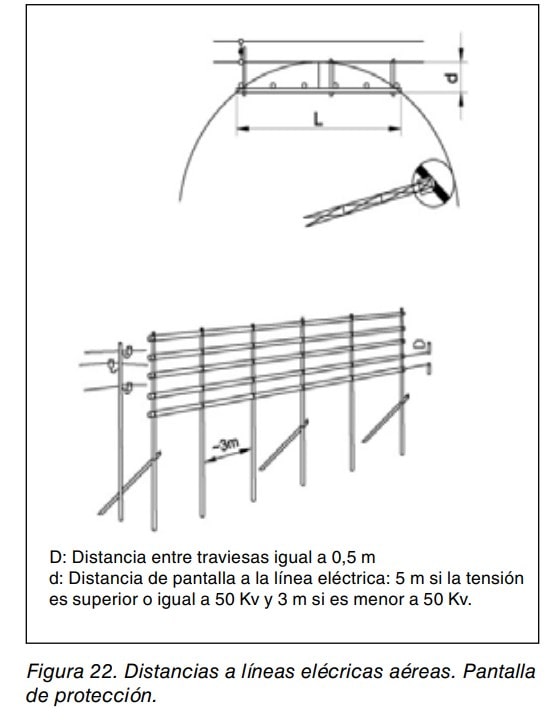 d

L

D

~3m

D: Distancia entre traviesas igual a 0,5 m
d: Distancia de pantalla a la línea eléctrica: 5 m si la tensión es superior o igual a 50 Kv y 3 m si es menor a 50 Kv.

Figura 22. Distancias a líneas elécricas aéreas. Pantalla de protección.