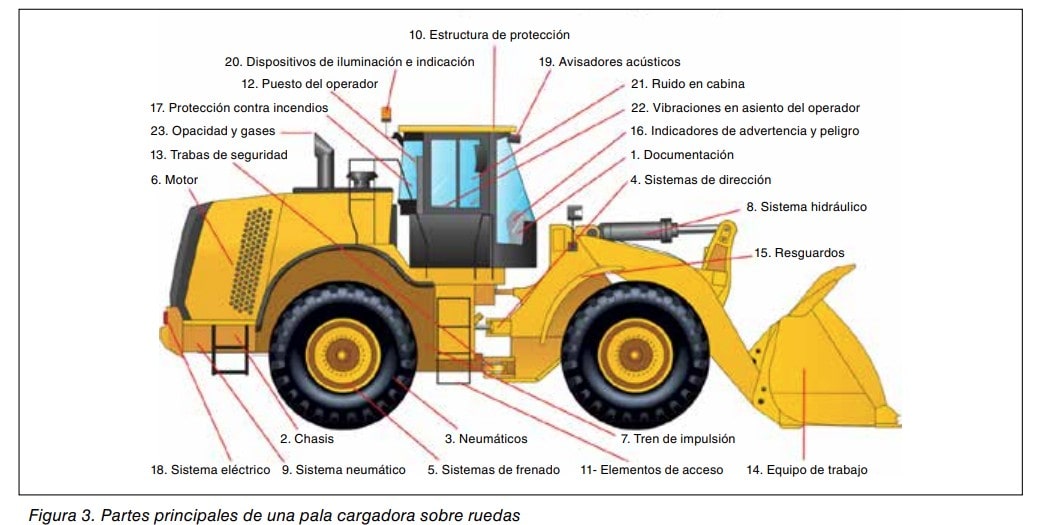 10. Estructura de protección

20. Dispositivos de iluminación e indicación

19. Avisadores acústicos

12. Puesto del operador

21. Ruido en cabina

17. Protección contra incendios

22. Vibraciones en asiento del operador

23. Opacidad y gases

16. Indicadores de advertencia y peligro

13. Trabas de seguridad

1. Documentación

6. Motor

4. Sistemas de dirección

8. Sistema hidráulico

15. Resguardos

2. Chasis

3. Neumáticos

7. Tren de impulsión

18. Sistema eléctrico

9. Sistema neumático

5. Sistemas de frenado

11- Elementos de acceso

14. Equipo de trabajo

Figura 3. Partes principales de una pala cargadora sobre ruedas