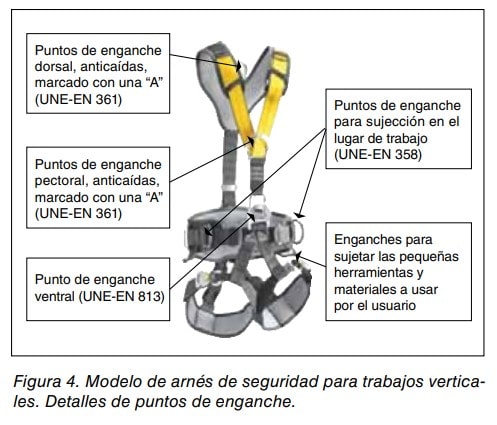 Puntos de enganche dorsal, anticaídas, marcado con una “A” (UNE-EN 361)

Puntos de enganche pectoral, anticaídas, marcado con una “A” (UNE-EN 361)

Punto de enganche ventral (UNE-EN 813)

Puntos de enganche para sujección en el lugar de trabajo (UNE-EN 358)

Enganches para sujetar las pequeñas herramientas y materiales a usar por el usuario

Figura 4. Modelo de arnés de seguridad para trabajos verticales. Detalles de puntos de enganche.