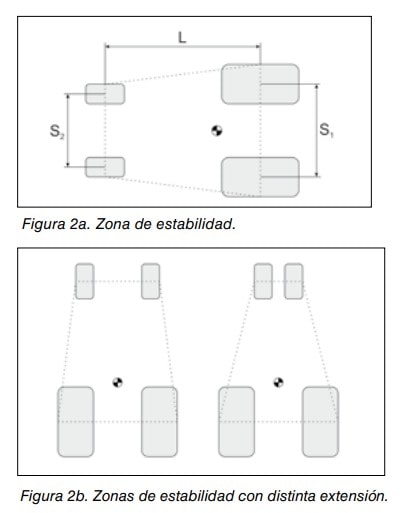 L

$S_2$

$S_1$

Figura 2a. Zona de estabilidad.

Figura 2b. Zonas de estabilidad con distinta extensión.