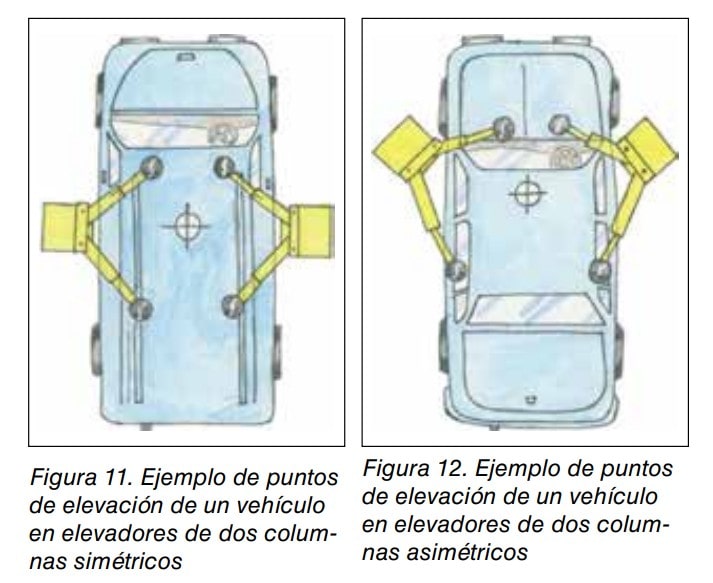 Figura 11. Ejemplo de puntos de elevación de un vehículo en elevadores de dos columnas simétricos

Figura 12. Ejemplo de puntos de elevación de un vehículo en elevadores de dos columnas asimétricos