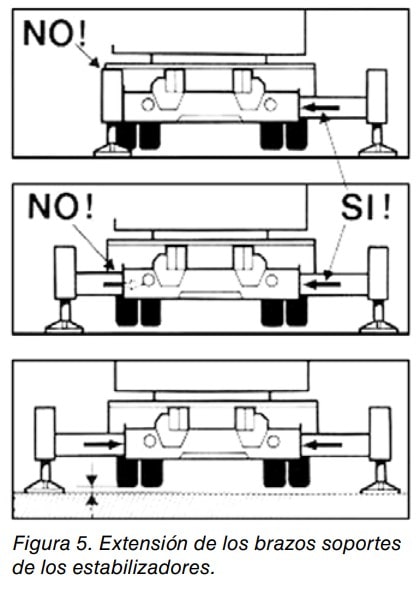 NO!

NO!

SI!

Figura 5. Extensión de los brazos soportes de los estabilizadores.