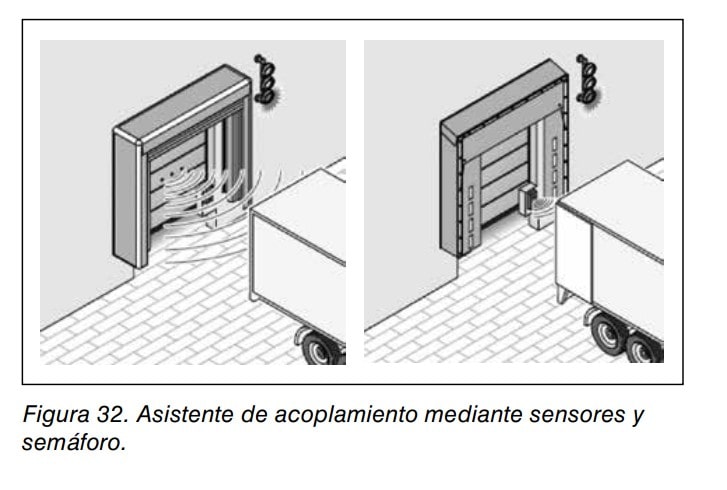 Figura 32. Asistente de acoplamiento mediante sensores y semáforo.