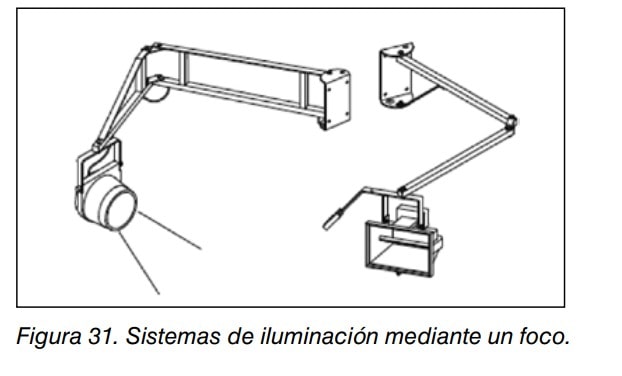 Figura 31. Sistemas de iluminación mediante un foco.