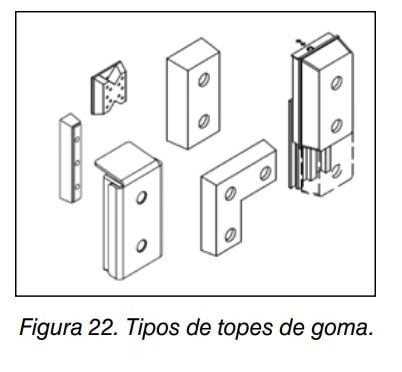 Figura 22. Tipos de topes de goma.