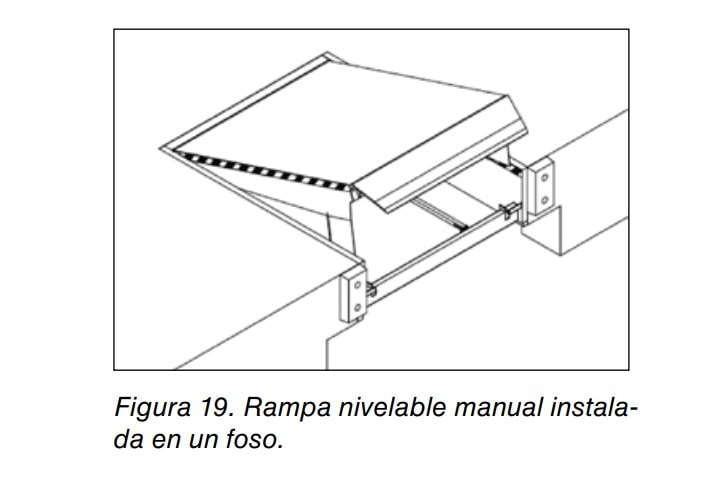 Figura 19. Rampa nivelable manual instalada en un foso.