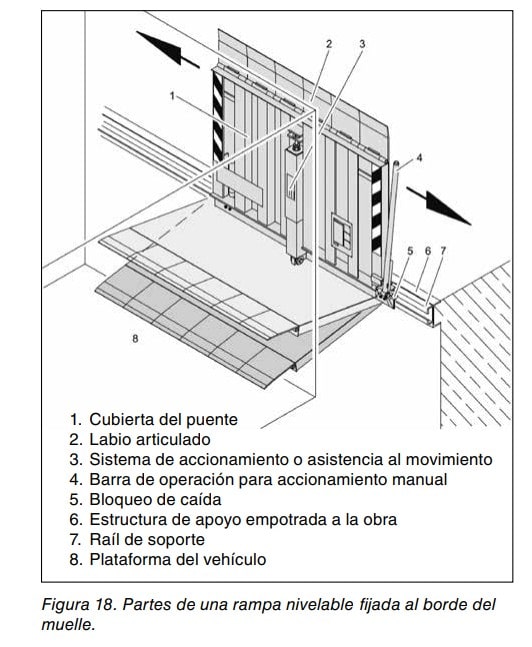 2
3
1
4
5
6
7
8

1. Cubierta del puente
2. Labio articulado
3. Sistema de accionamiento o asistencia al movimiento
4. Barra de operación para accionamiento manual
5. Bloqueo de caída
6. Estructura de apoyo empotrada a la obra
7. Raíl de soporte
8. Plataforma del vehículo

Figura 18. Partes de una rampa nivelable fijada al borde del muelle.