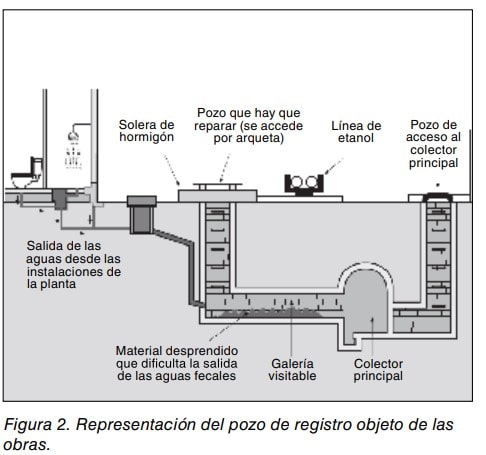 Solera de hormigón

Pozo que hay que reparar (se accede por arqueta)

Línea de etanol

Pozo de acceso al colector principal

Salida de las aguas desde las instalaciones de la planta

Material desprendido que dificulta la salida de las aguas fecales

Galería visitable

Colector principal

Figura 2. Representación del pozo de registro objeto de las obras.