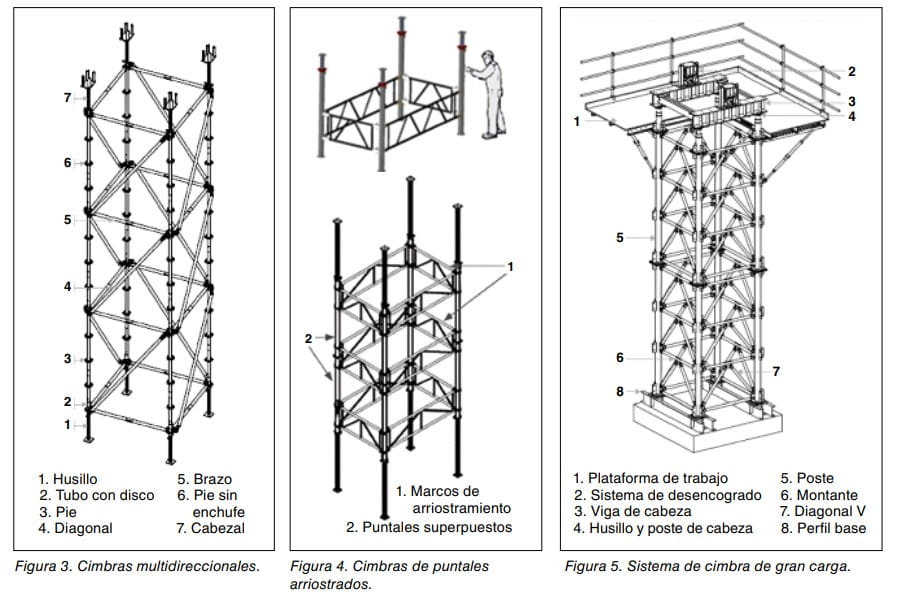 7
6
5
4
3
2
1

1. Husillo
2. Tubo con disco
3. Pie
4. Diagonal

5. Brazo
6. Pie sin enchufe
7. Cabezal

Figura 3. Cimbras multidireccionales.

1
2

1. Marcos de arriostramiento
2. Puntales superpuestos

Figura 4. Cimbras de puntales arriostrados.

2
3
4
1
5
6
7
8

1. Plataforma de trabajo
2. Sistema de desencogrado
3. Viga de cabeza
4. Husillo y poste de cabeza

5. Poste
6. Montante
7. Diagonal V
8. Perfil base

Figura 5. Sistema de cimbra de gran carga.