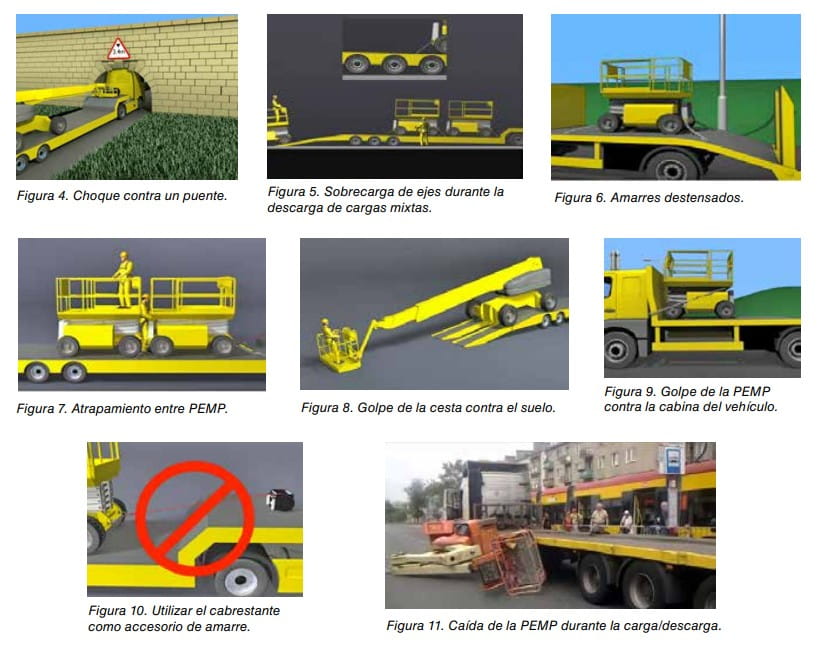 Figura 4. Choque contra un puente.

Figura 5. Sobrecarga de ejes durante la descarga de cargas mixtas.

Figura 6. Amarres destensados.

Figura 7. Atrapamiento entre PEMP.

Figura 8. Golpe de la cesta contra el suelo.

Figura 9. Golpe de la PEMP contra la cabina del vehículo.

Figura 10. Utilizar el cabrestante como accesorio de amarre.

Figura 11. Caída de la PEMP durante la carga/descarga.