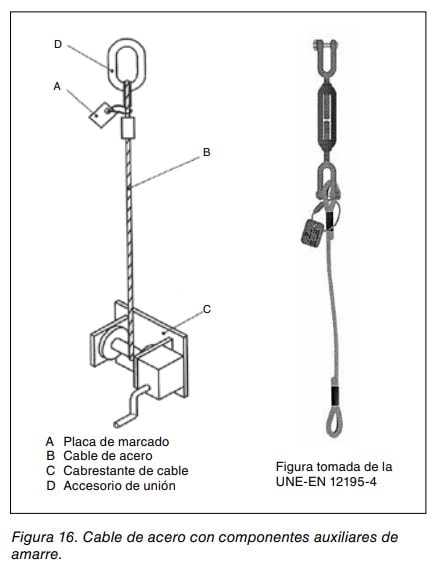 D

A

B

C

A Placa de marcado
B Cable de acero
C Cabrestante de cable
D Accesorio de unión

Figura tomada de la UNE-EN 12195-4

Figura 16. Cable de acero con componentes auxiliares de amarre.