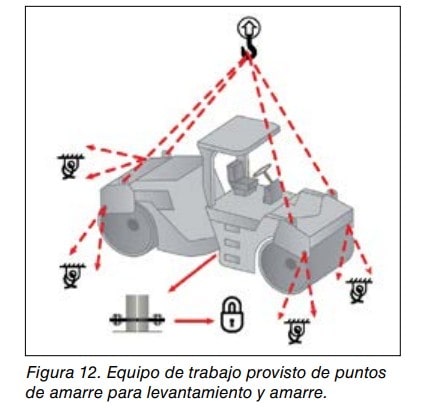 Figura 12. Equipo de trabajo provisto de puntos de amarre para levantamiento y amarre.