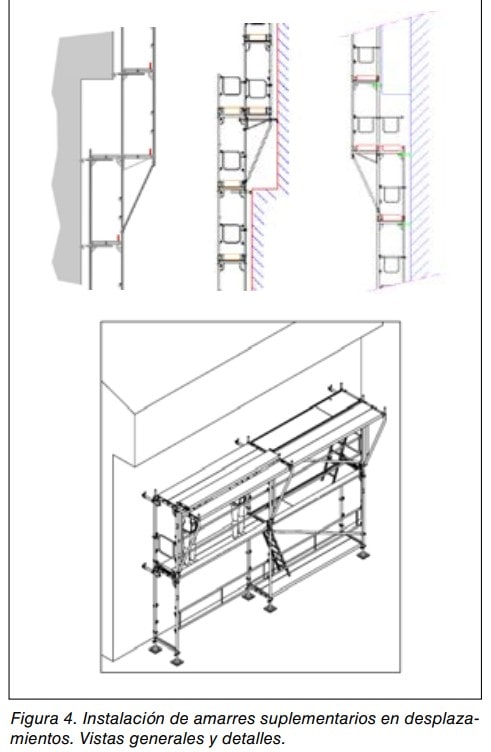 Figura 4. Instalación de amarres suplementarios en desplazamientos. Vistas generales y detalles.