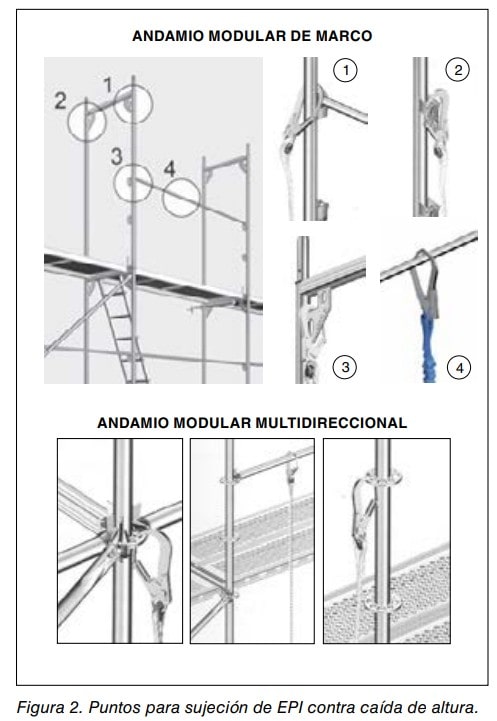 ANDAMIO MODULAR DE MARCO

2
1
3
4

1

2

3

4

ANDAMIO MODULAR MULTIDIRECCIONAL

Figura 2. Puntos para sujeción de EPI contra caída de altura.