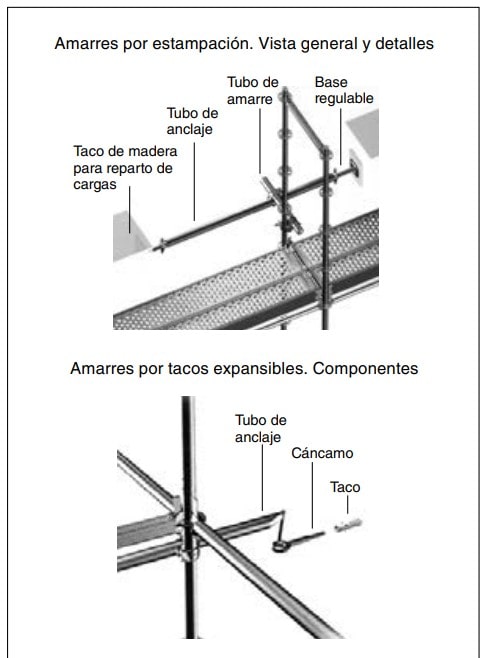 Amarres por estampación. Vista general y detalles

Tubo de amarre

Base regulable

Tubo de anclaje

Taco de madera para reparto de cargas

Amarres por tacos expansibles. Componentes

Tubo de anclaje

Cáncamo

Taco