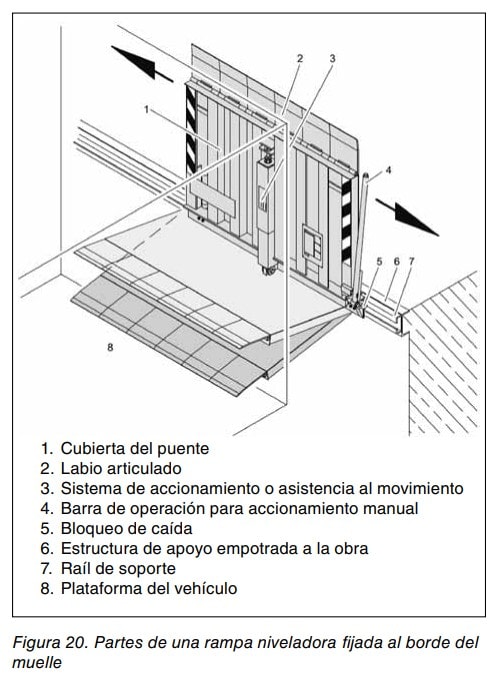 2
3
1
4
5
6
7
8

1. Cubierta del puente
2. Labio articulado
3. Sistema de accionamiento o asistencia al movimiento
4. Barra de operación para accionamiento manual
5. Bloqueo de caída
6. Estructura de apoyo empotrada a la obra
7. Raíl de soporte
8. Plataforma del vehículo

Figura 20. Partes de una rampa niveladora fijada al borde del muelle