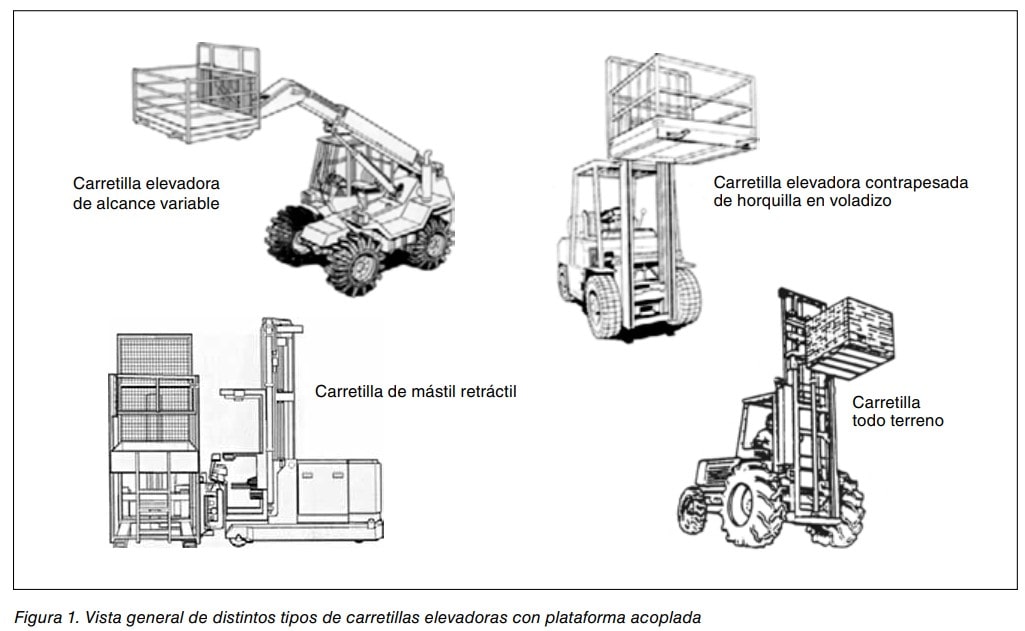 Carretilla elevadora de alcance variable

Carretilla elevadora contrapesada de horquilla en voladizo

Carretilla de mástil retráctil

Carretilla todo terreno

Figura 1. Vista general de distintos tipos de carretillas elevadoras con plataforma acoplada