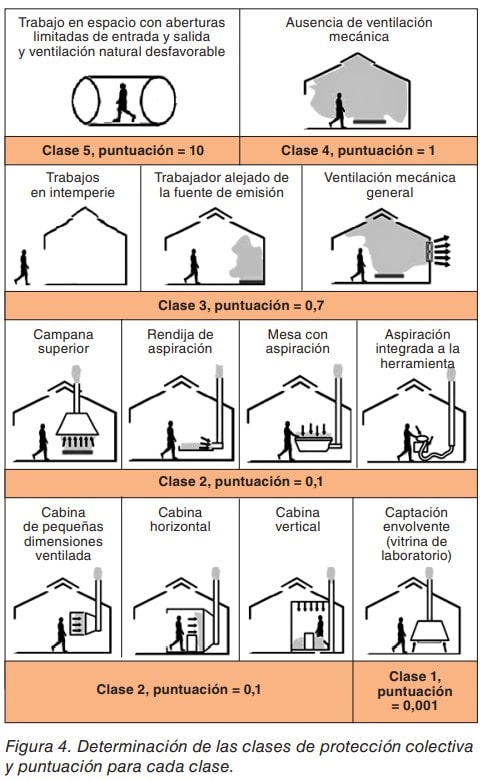 Trabajo en espacio con aberturas limitadas de entrada y salida y ventilación natural desfavorable

Ausencia de ventilación mecánica

Clase 5, puntuación = 10

Clase 4, puntuación = 1

Trabajos en intemperie

Trabajador alejado de la fuente de emisión

Ventilación mecánica general

Clase 3, puntuación = 0,7

Campana superior

Rendija de aspiración

Mesa con aspiración

Aspiración integrada a la herramienta

Clase 2, puntuación = 0,1

Cabina de pequeñas dimensiones ventilada

Cabina horizontal

Cabina vertical

Captación envolvente (vitrina de laboratorio)

Clase 2, puntuación = 0,1

Clase 1, puntuación = 0,001

Figura 4. Determinación de las clases de protección colectiva y puntuación para cada clase.