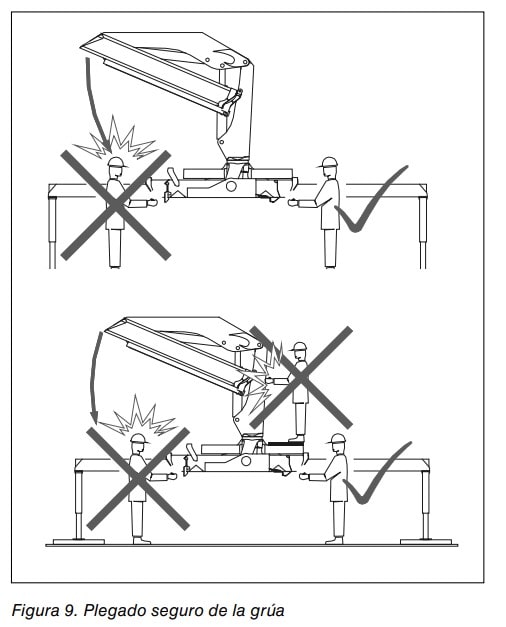 Figura 9. Plegado seguro de la grúa