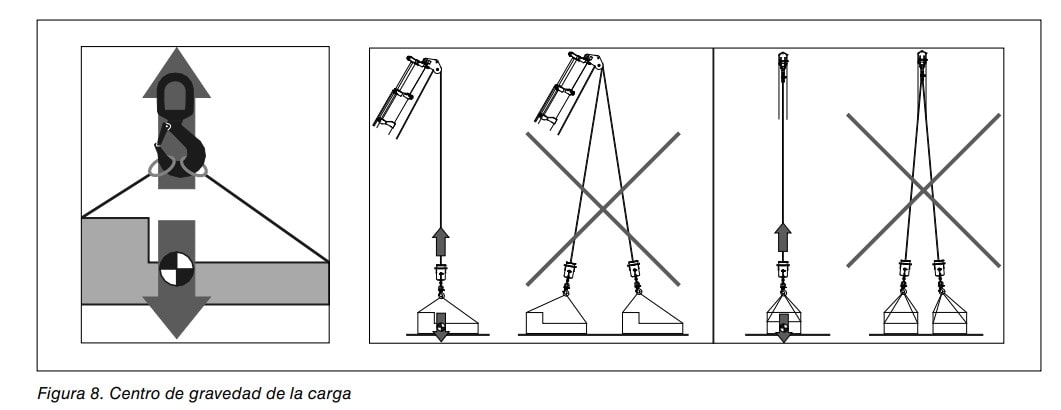 Figura 8. Centro de gravedad de la carga