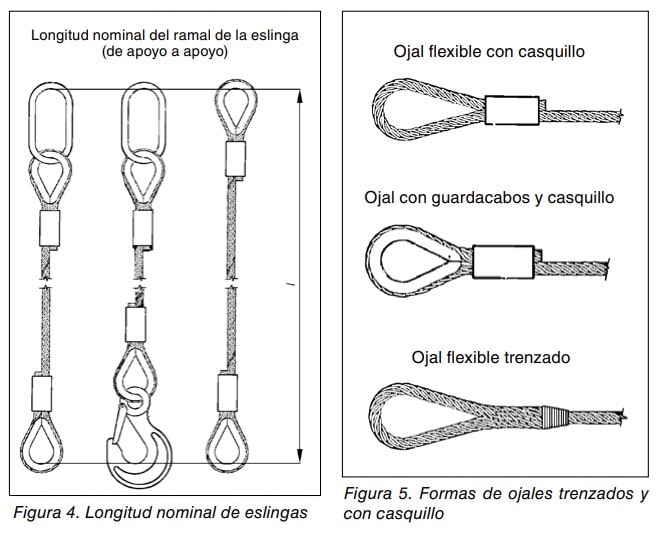 Longitud nominal del ramal de la eslinga
(de apoyo a apoyo)

l

Figura 4. Longitud nominal de eslingas

Ojal flexible con casquillo

Ojal con guardacabos y casquillo

Ojal flexible trenzado

Figura 5. Formas de ojales trenzados y con casquillo