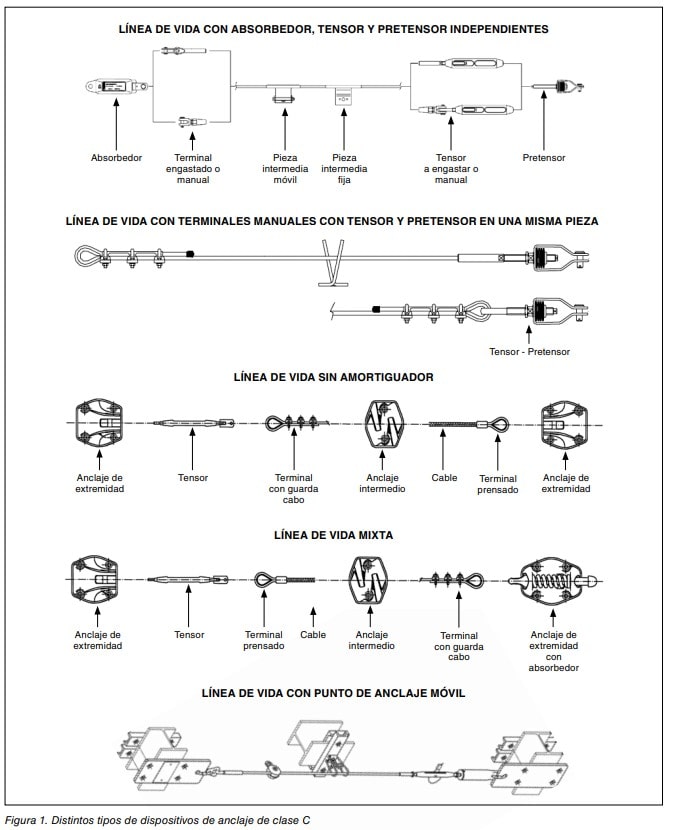 LÍNEA DE VIDA CON ABSORBEDOR, TENSOR Y PRETENSOR INDEPENDIENTES

Absorbedor

Terminal engastado o manual

Pieza intermedia móvil

Pieza intermedia fija

Tensor a engastar o manual

Pretensor

LÍNEA DE VIDA CON TERMINALES MANUALES CON TENSOR Y PRETENSOR EN UNA MISMA PIEZA

Tensor - Pretensor

LÍNEA DE VIDA SIN AMORTIGUADOR

Anclaje de extremidad

Tensor

Terminal con guarda cabo

Anclaje intermedio

Cable

Terminal prensado

Anclaje de extremidad

LÍNEA DE VIDA MIXTA

Anclaje de extremidad

Tensor

Terminal prensado

Cable

Anclaje intermedio

Terminal con guarda cabo

Anclaje de extremidad con absorbedor

LÍNEA DE VIDA CON PUNTO DE ANCLAJE MÓVIL

Figura 1. Distintos tipos de dispositivos de anclaje de clase C